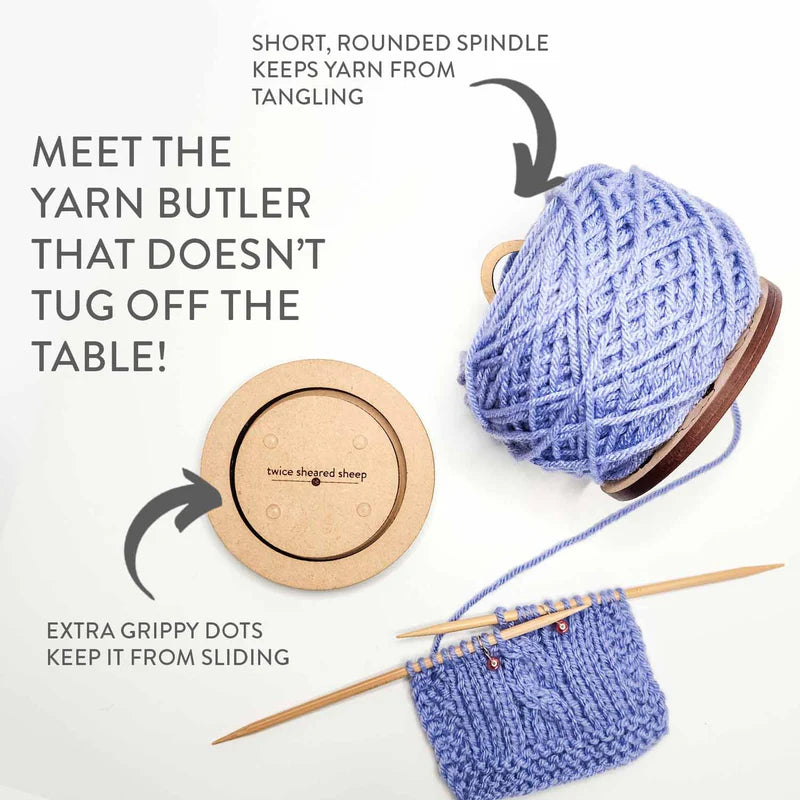 SHORT, ROUNDED SPINDLE KEEPS YARN FROM TANGLING

MEET THE YARN BUTLER THAT DOESN'T TUG OFF THE TABLE!

twice sheared sheep

EXTRA GRIPPY DOTS KEEP IT FROM SLIDING